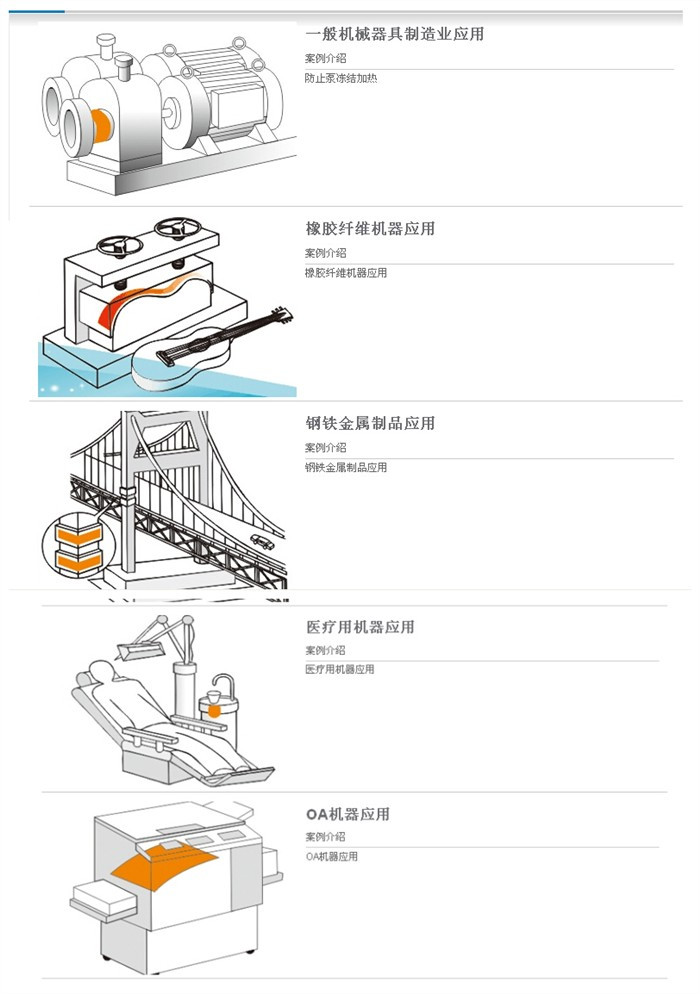 一般机械器具制造业应用

案例介绍

防止泵冻结加热

橡胶纤维机器应用

案例介绍

橡胶纤维机器应用

钢铁金属制品应用

案例介绍

钢铁金属制品应用

医疗用机器应用

案例介绍

医疗用机器应用

OA机器应用

案例介绍

OA机器应用