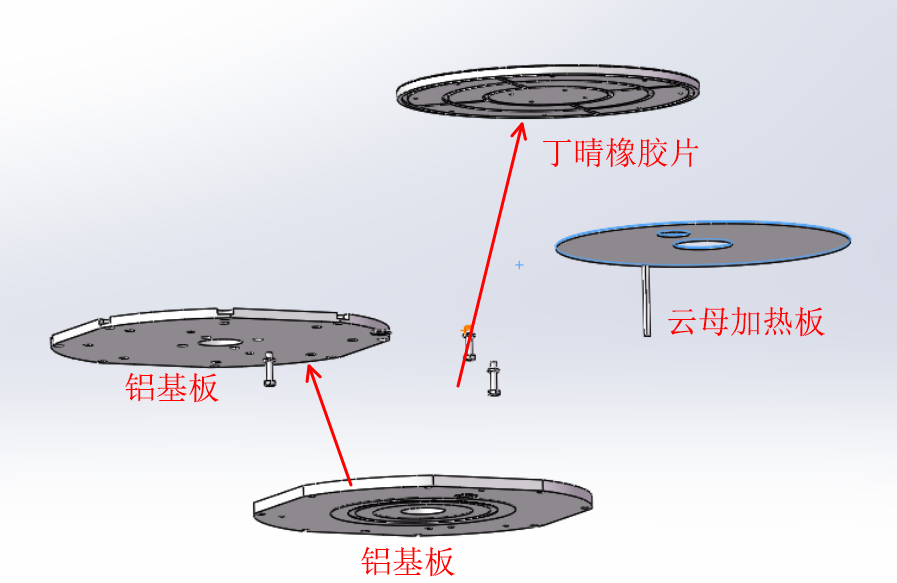 丁晴橡胶片

云母加热板

铝基板

铝基板